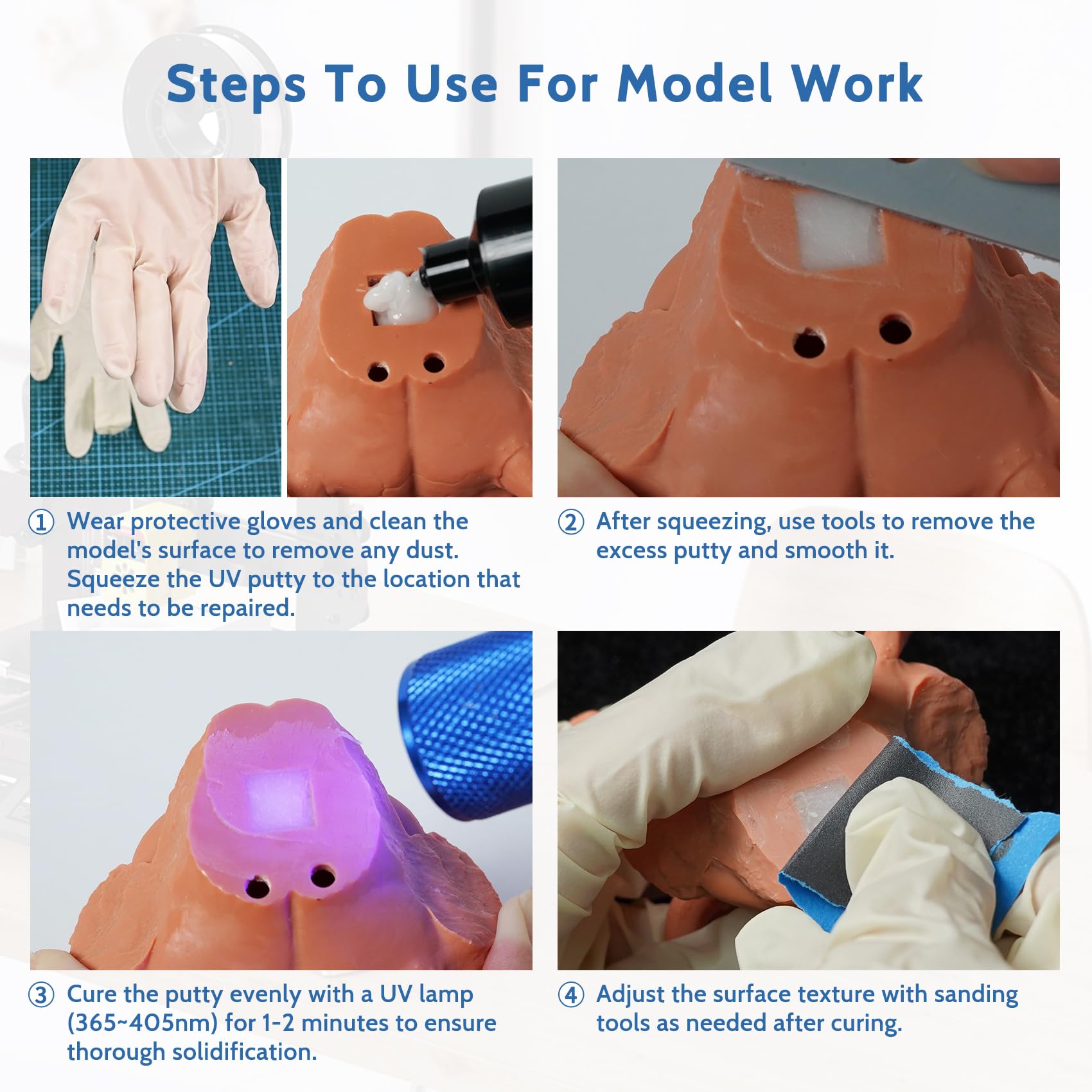 Steps To Use For Model Work

① Wear protective gloves and clean the model's surface to remove any dust. Squeeze the UV putty to the location that needs to be repaired.

② After squeezing, use tools to remove the excess putty and smooth it.

③ Cure the putty evenly with a UV lamp (365~405nm) for 1-2 minutes to ensure thorough solidification.

④ Adjust the surface texture with sanding tools as needed after curing.